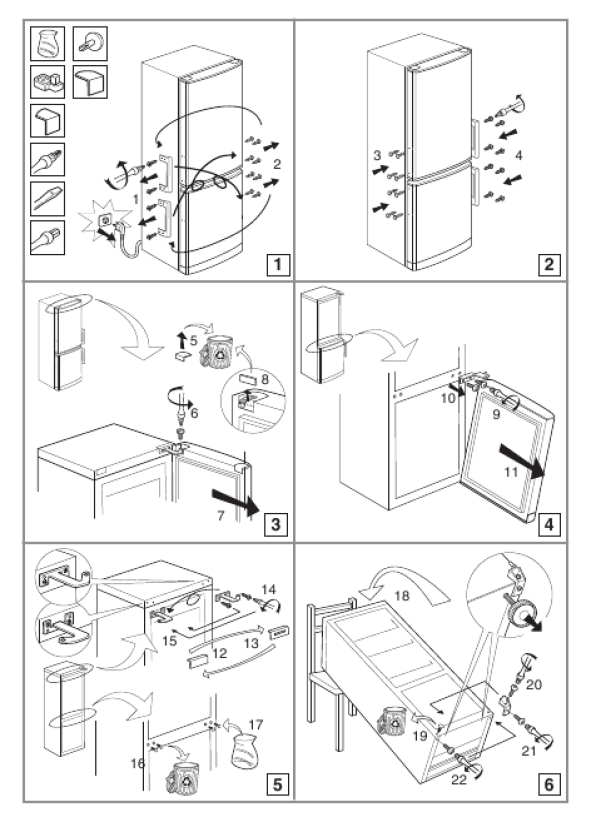 1
2
1

3
4
2

5
8
6
7
3

10
9
11
4

14
15
12
13
17
16
5

18
20
19
21
22
6