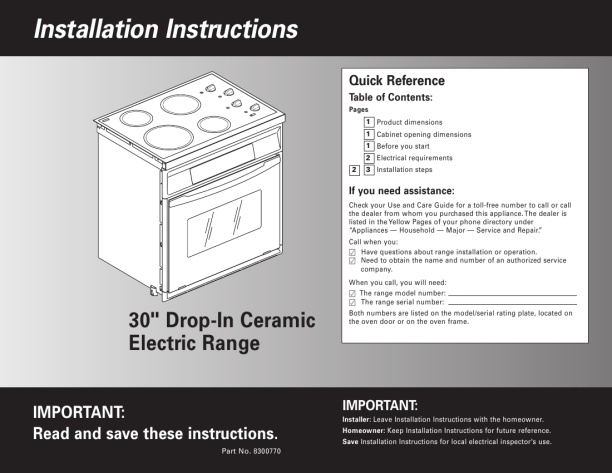 Installation Instructions

30" Drop-In Ceramic Electric Range

Quick Reference

Table of Contents:

Pages

1 Product dimensions
1 Cabinet opening dimensions
1 Before you start
2 Electrical requirements
2 3 Installation steps

If you need assistance:

Check your Use and Care Guide for a toll-free number to call or call the dealer from whom you purchased this appliance. The dealer is listed in the Yellow Pages of your phone directory under "Appliances — Household — Major — Service and Repair."

Call when you:

☑ Have questions about range installation or operation.
☑ Need to obtain the name and number of an authorized service company.

When you call, you will need:

☑ The range model number: ____________
☑ The range serial number: ____________

Both numbers are listed on the model/serial rating plate, located on the oven door or on the oven frame.

IMPORTANT:
Read and save these instructions.

Part No. 8300770

IMPORTANT:

Installer: Leave Installation Instructions with the homeowner.
Homeowner: Keep Installation Instructions for future reference.
Save Installation Instructions for local electrical inspector's use.